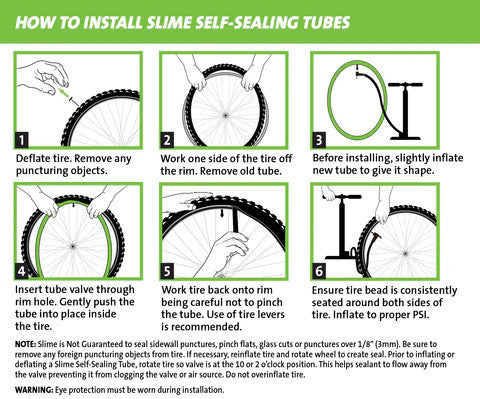 HOW TO INSTALL SLIME SELF-SEALING TUBES

1

Deflate tire. Remove any puncturing objects.

2

Work one side of the tire off the rim. Remove old tube.

3

Before installing, slightly inflate new tube to give it shape.

4

Insert tube valve through rim hole. Gently push the tube into place inside the tire.

5

Work tire back onto rim being careful not to pinch the tube. Use of tire levers is recommended.

6

Ensure tire bead is consistently seated around both sides of tire. Inflate to proper PSI.

NOTE: Slime is Not Guaranteed to seal sidewall punctures, pinch flats, glass cuts or punctures over 1/8" (3mm). Be sure to remove any foreign puncturing objects from tire. If necessary, reinflate tire and rotate wheel to create seal. Prior to inflating or deflating a Slime Self-Sealing Tube, rotate tire so valve is at the 10 or 2 o'clock position. This helps sealant to flow away from the valve preventing it from clogging the valve or air source. Do not overinflate tire.

WARNING: Eye protection must be worn during installation.