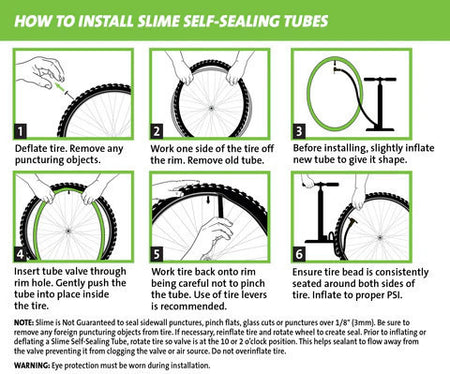 HOW TO INSTALL SLIME SELF-SEALING TUBES

1
Deflate tire. Remove any puncturing objects.

2
Work one side of the tire off the rim. Remove old tube.

3
Before installing, slightly inflate new tube to give it shape.

4
Insert tube valve through rim hole. Gently push the tube into place inside the tire.

5
Work tire back onto rim being careful not to pinch the tube. Use of tire levers is recommended.

6
Ensure tire bead is consistently seated around both sides of tire. Inflate to proper PSI.

NOTE: Slime is Not Guaranteed to seal sidewall punctures, pinch flats, glass cuts or punctures over 1/8" (3mm). Be sure to remove any foreign puncturing objects from tire. If necessary, reinflate tire and rotate wheel to create seal. Prior to inflating or deflating a Slime Self-Sealing Tube, rotate tire so valve is at the 10 or 2 o'clock position. This helps sealant to flow away from the valve preventing it from clogging the valve or air source. Do not overinflate tire.

WARNING: Eye protection must be worn during installation.