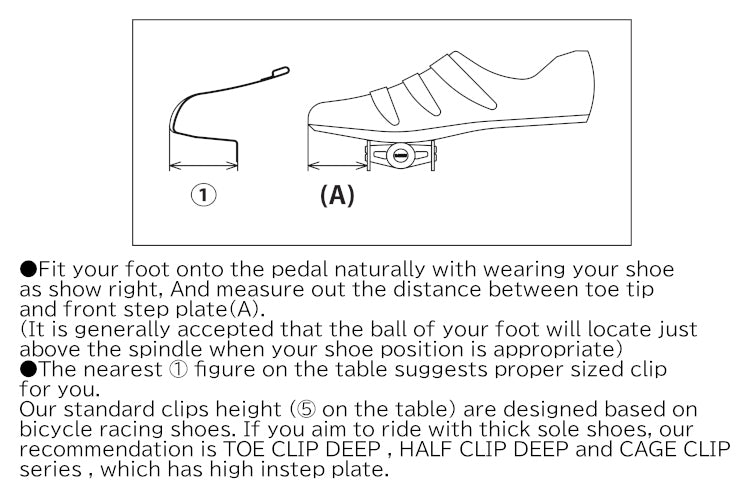 ①

(A)

●Fit your foot onto the pedal naturally with wearing your shoe as show right, And measure out the distance between toe tip and front step plate(A).
(It is generally accepted that the ball of your foot will locate just above the spindle when your shoe position is appropriate)
●The nearest ① figure on the table suggests proper sized clip for you.
Our standard clips height (⑤ on the table) are designed based on bicycle racing shoes. If you aim to ride with thick sole shoes, our recommendation is TOE CLIP DEEP , HALF CLIP DEEP and CAGE CLIP series , which has high instep plate.