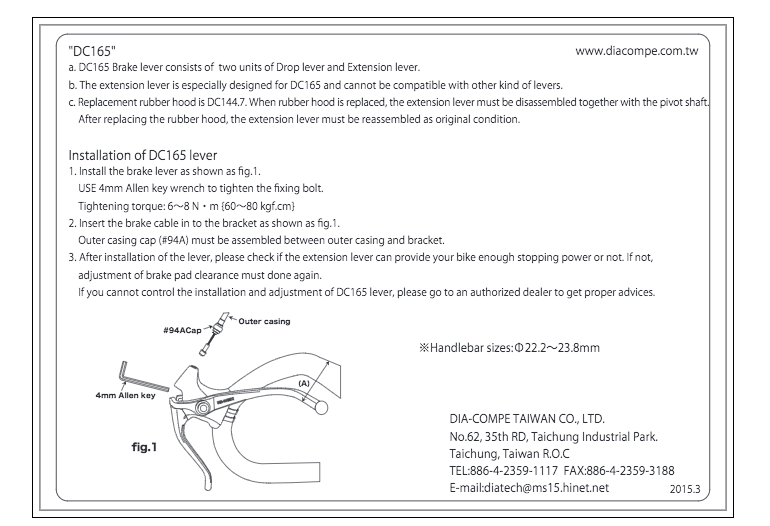 "DC165"

www.diacompe.com.tw

a. DC165 Brake lever consists of two units of Drop lever and Extension lever.

b. The extension lever is especially designed for DC165 and cannot be compatible with other kind of levers.

c. Replacement rubber hood is DC144.7. When rubber hood is replaced, the extension lever must be disassembled together with the pivot shaft. After replacing the rubber hood, the extension lever must be reassembled as original condition.

Installation of DC165 lever

1. Install the brake lever as shown as fig.1.
USE 4mm Allen key wrench to tighten the fixing bolt.
Tightening torque: 6~8 N・m {60~80 kgf.cm}

2. Insert the brake cable in to the bracket as shown as fig.1.
Outer casing cap (#94A) must be assembled between outer casing and bracket.

3. After installation of the lever, please check if the extension lever can provide your bike enough stopping power or not. If not, adjustment of brake pad clearance must done again.
If you cannot control the installation and adjustment of DC165 lever, please go to an authorized dealer to get proper advices.

#94ACap

Outer casing

4mm Allen key

(A)

fig.1

※Handlebar sizes:Φ22.2~23.8mm

DIA-COMPE TAIWAN CO., LTD.
No.62, 35th RD, Taichung Industrial Park.
Taichung, Taiwan R.O.C
TEL:886-4-2359-1117 FAX:886-4-2359-3188
E-mail:diatech@ms15.hinet.net

2015.3