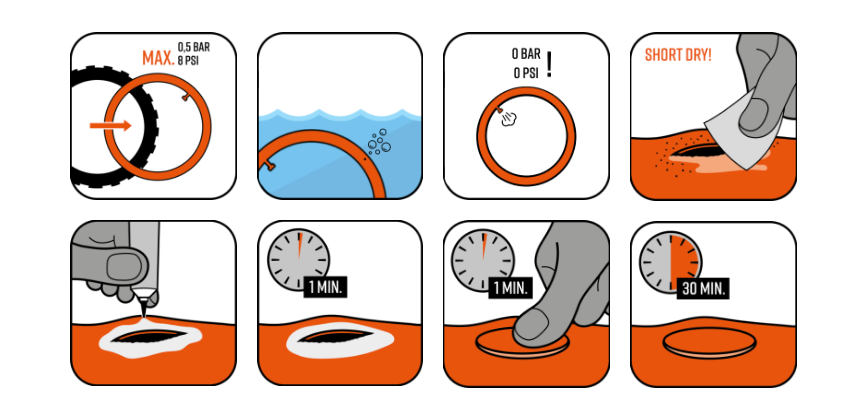 MAX. 0,5 BAR
8 PSI

0 BAR
0 PSI !

SHORT DRY!

1 MIN.

1 MIN.

30 MIN.