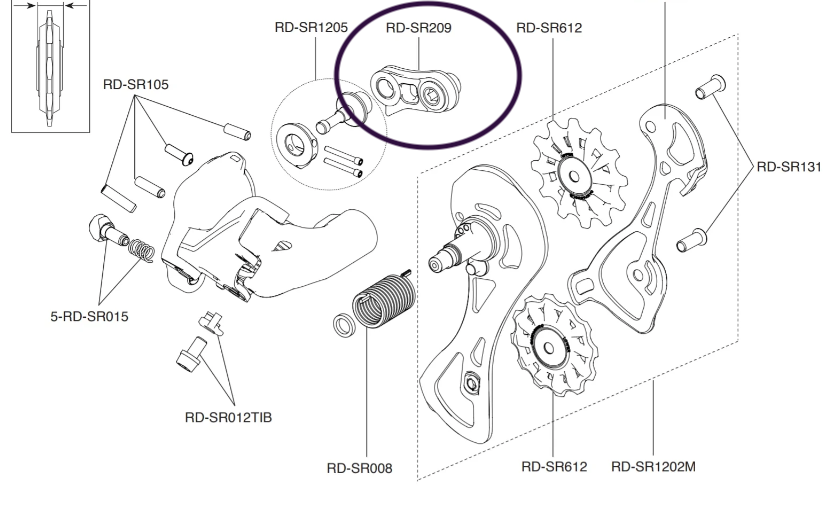 RD-SR1205
RD-SR209
RD-SR612
RD-SR105
RD-SR131
5-RD-SR015
RD-SR012TIB
RD-SR008
RD-SR612
RD-SR1202M