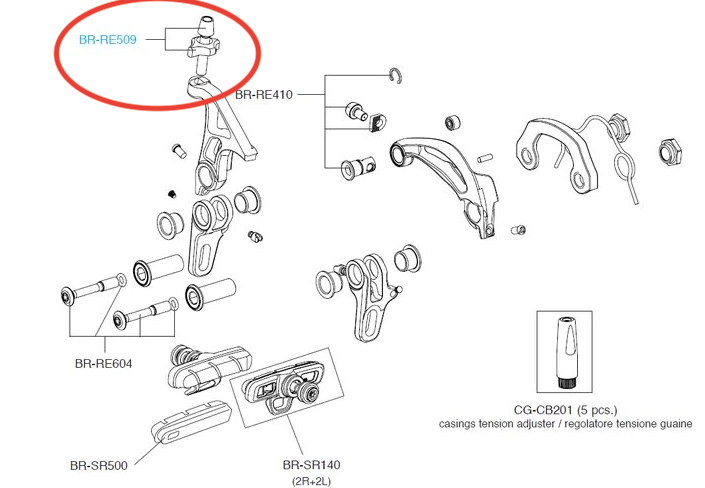 BR-RE509

BR-RE410

BR-RE604

BR-SR500

BR-SR140
(2R+2L)

CG-CB201 (5 pcs.)
casings tension adjuster / regolatore tensione guaine