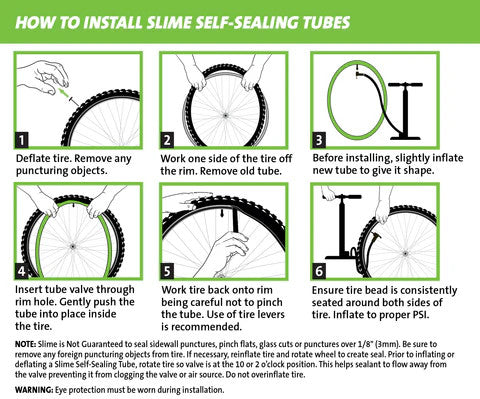 HOW TO INSTALL SLIME SELF-SEALING TUBES

1

Deflate tire. Remove any puncturing objects.

2

Work one side of the tire off the rim. Remove old tube.

3

Before installing, slightly inflate new tube to give it shape.

4

Insert tube valve through rim hole. Gently push the tube into place inside the tire.

5

Work tire back onto rim being careful not to pinch the tube. Use of tire levers is recommended.

6

Ensure tire bead is consistently seated around both sides of tire. Inflate to proper PSI.

NOTE: Slime is Not Guaranteed to seal sidewall punctures, pinch flats, glass cuts or punctures over 1/8" (3mm). Be sure to remove any foreign puncturing objects from tire. If necessary, reinflate tire and rotate wheel to create seal. Prior to inflating or deflating a Slime Self-Sealing Tube, rotate tire so valve is at the 10 or 2 o'clock position. This helps sealant to flow away from the valve preventing it from clogging the valve or air source. Do not overinflate tire.

WARNING: Eye protection must be worn during installation.