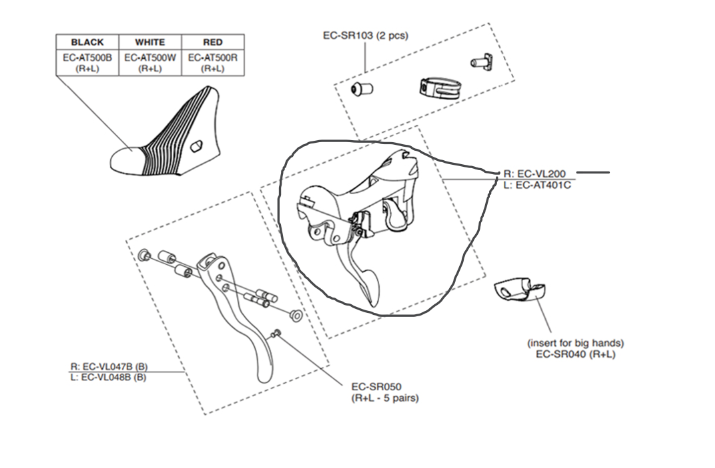 | BLACK | WHITE | RED |
|---|---|---|
| EC-AT500B (R+L) | EC-AT500W (R+L) | EC-AT500R (R+L) |

EC-SR103 (2 pcs)

R: EC-VL200
L: EC-AT401C

(insert for big hands)
EC-SR040 (R+L)

R: EC-VL047B (B)
L: EC-VL048B (B)

EC-SR050
(R+L - 5 pairs)